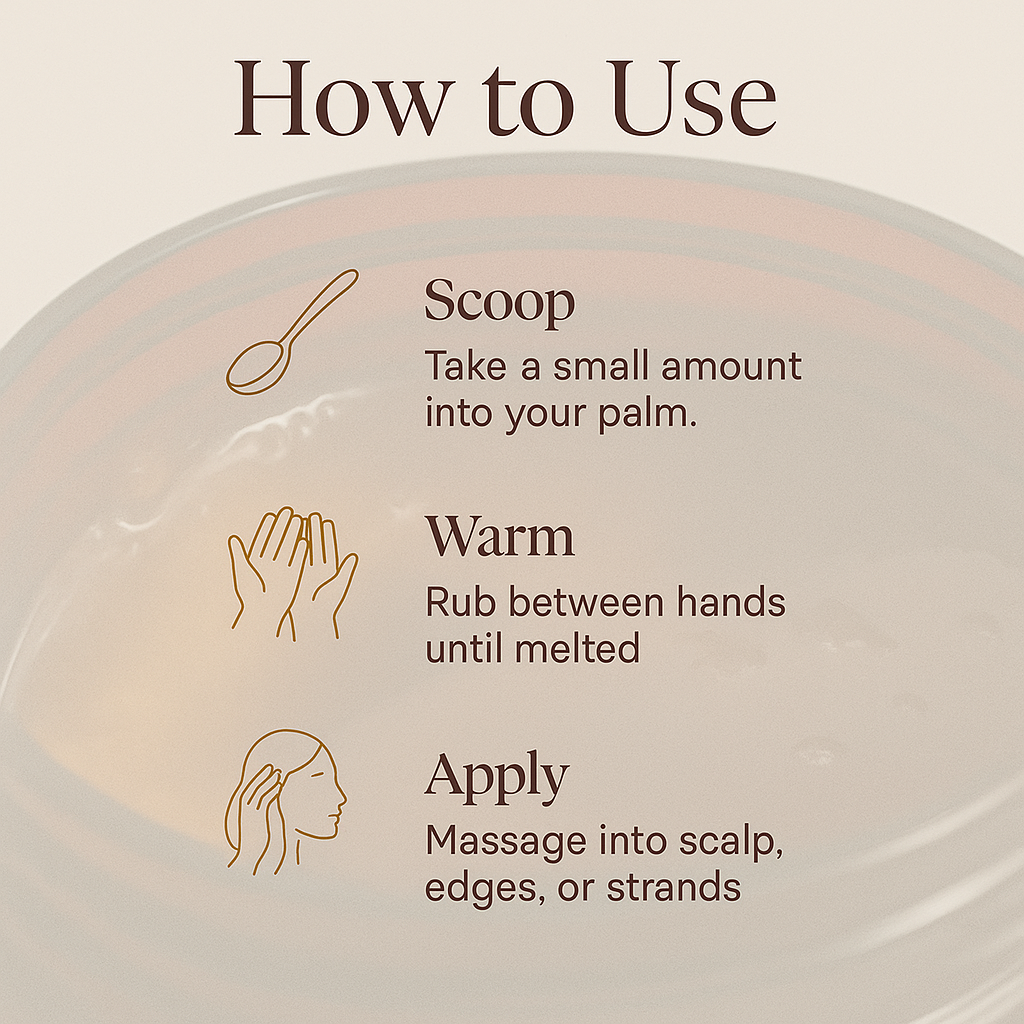 How to Use

Scoop
Take a small amount into your palm.

Warm
Rub between hands until melted

Apply
Massage into scalp, edges, or strands